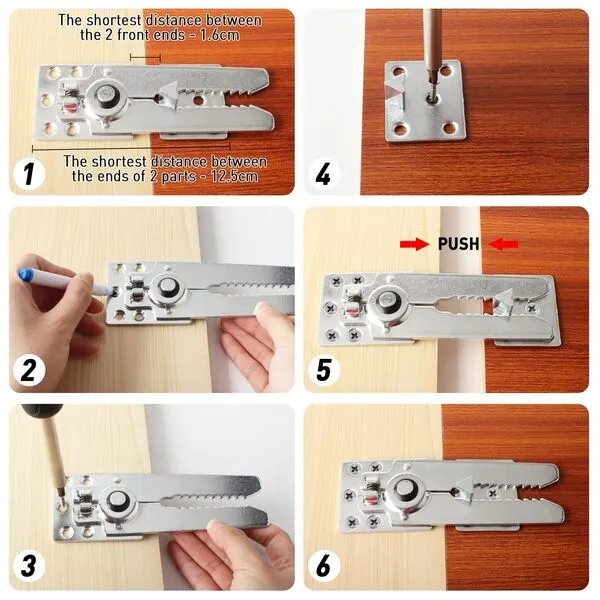 The shortest distance between the 2 front ends - 1.6cm

The shortest distance between the ends of 2 parts - 12.5cm

1

4

2

PUSH

5

3

6